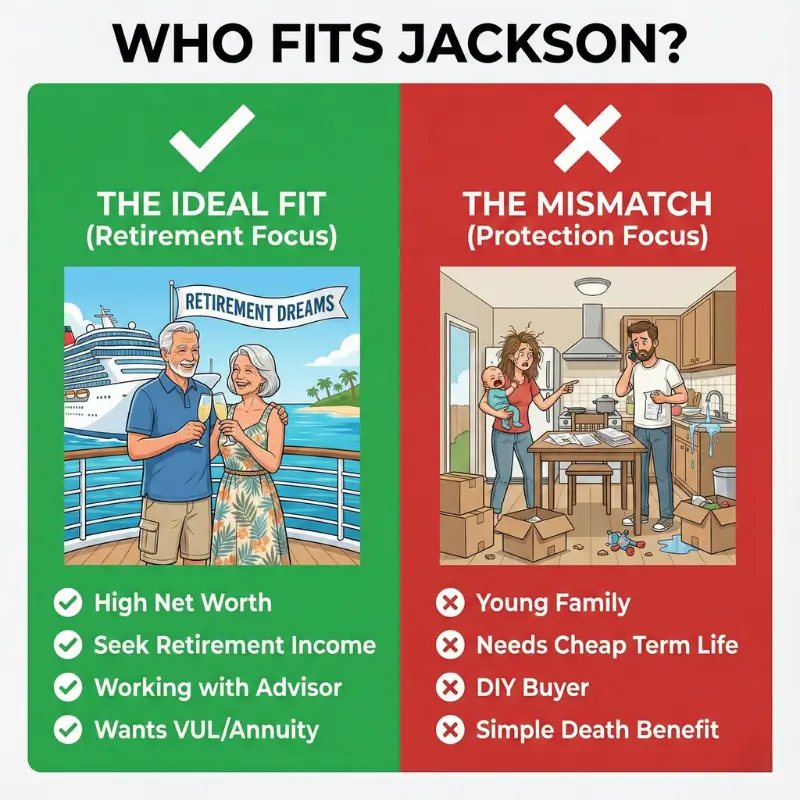 WHO FITS JACKSON?

THE IDEAL FIT
(Retirement Focus)

RETIREMENT DREAMS

High Net Worth
Seek Retirement Income
Working with Advisor
Wants VUL/Annuity

THE MISMATCH
(Protection Focus)

Young Family
Needs Cheap Term Life
DIY Buyer
Simple Death Benefit